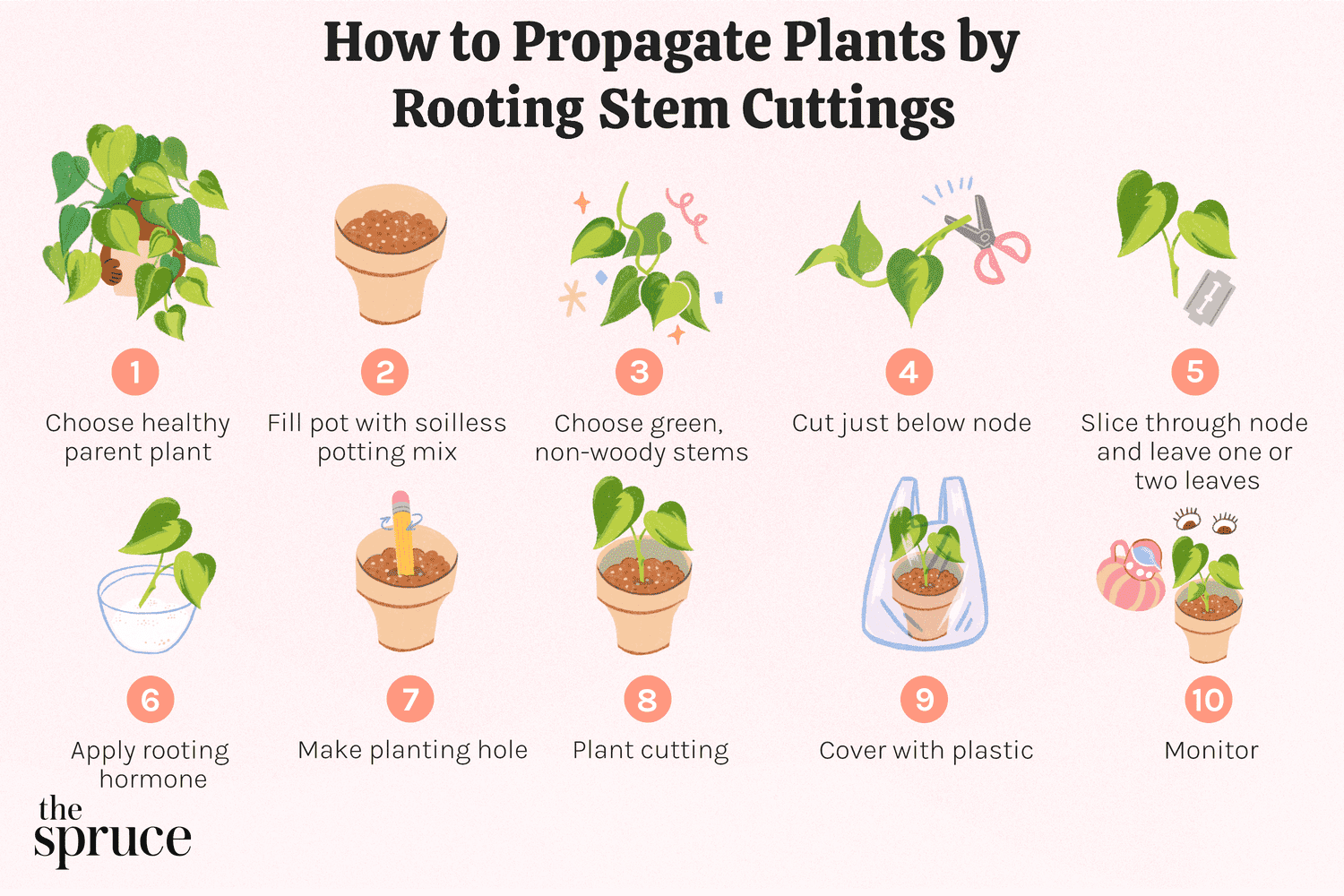 How to Propagate Plants by Rooting Stem Cuttings

1
Choose healthy parent plant

2
Fill pot with soilless potting mix

3
Choose green, non-woody stems

4
Cut just below node

5
Slice through node and leave one or two leaves

6
Apply rooting hormone

7
Make planting hole

8
Plant cutting

9
Cover with plastic

10
Monitor

the spruce