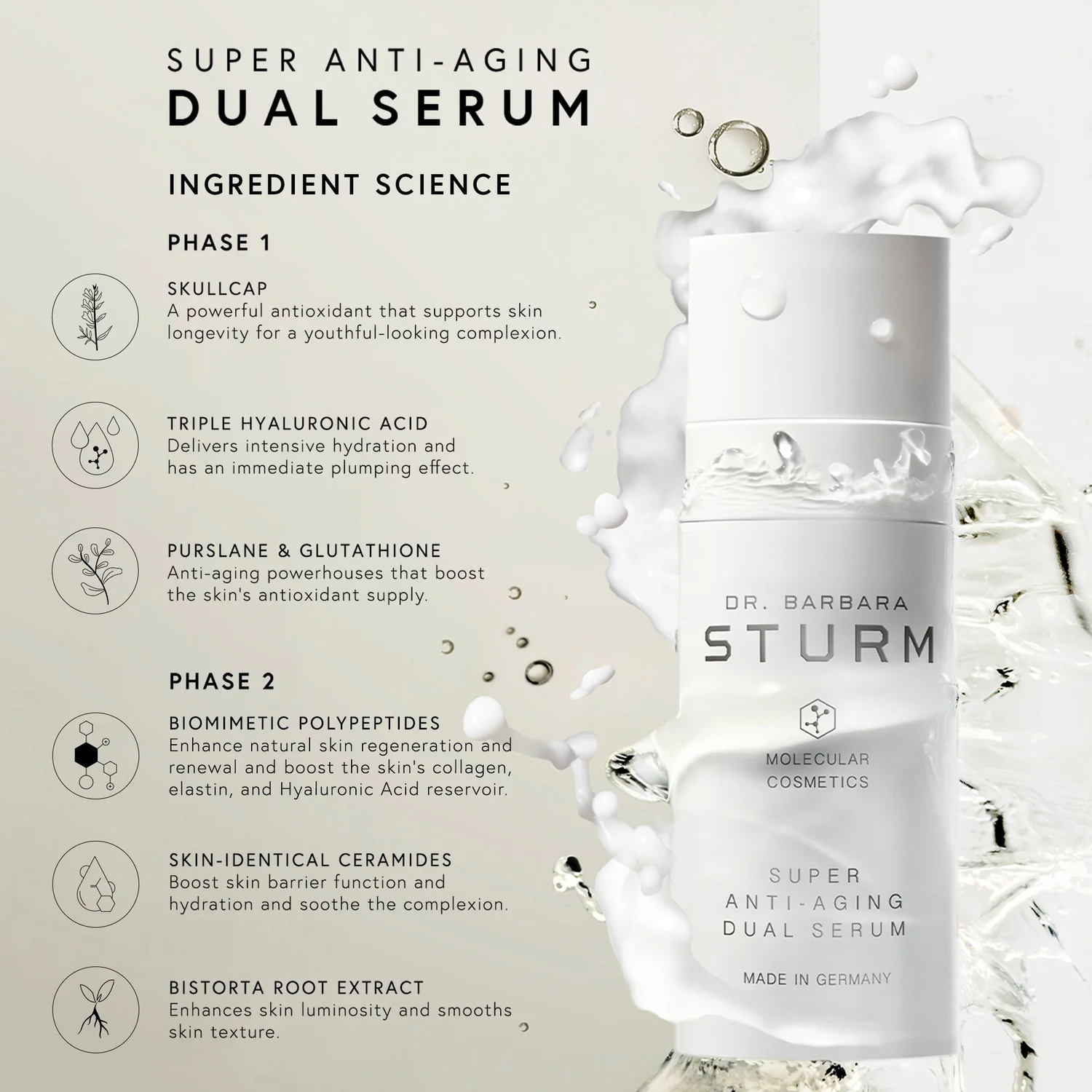 SUPER ANTI-AGING
DUAL SERUM

INGREDIENT SCIENCE

PHASE 1

SKULLCAP
A powerful antioxidant that supports skin longevity for a youthful-looking complexion.

TRIPLE HYALURONIC ACID
Delivers intensive hydration and has an immediate plumping effect.

PURSLANE & GLUTATHIONE
Anti-aging powerhouses that boost the skin's antioxidant supply.

PHASE 2

BIOMIMETIC POLYPEPTIDES
Enhance natural skin regeneration and renewal and boost the skin's collagen, elastin, and Hyaluronic Acid reservoir.

SKIN-IDENTICAL CERAMIDES
Boost skin barrier function and hydration and soothe the complexion.

BISTORTA ROOT EXTRACT
Enhances skin luminosity and smooths skin texture.

DR. BARBARA
STURM

MOLECULAR
COSMETICS

SUPER
ANTI-AGING
DUAL SERUM

MADE IN GERMANY